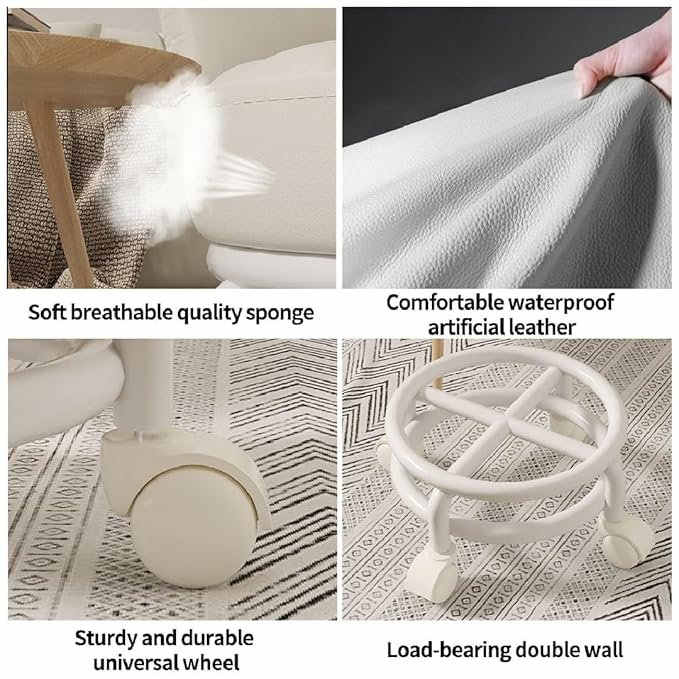 Soft breathable quality sponge

Comfortable waterproof artificial leather

Sturdy and durable universal wheel

Load-bearing double wall